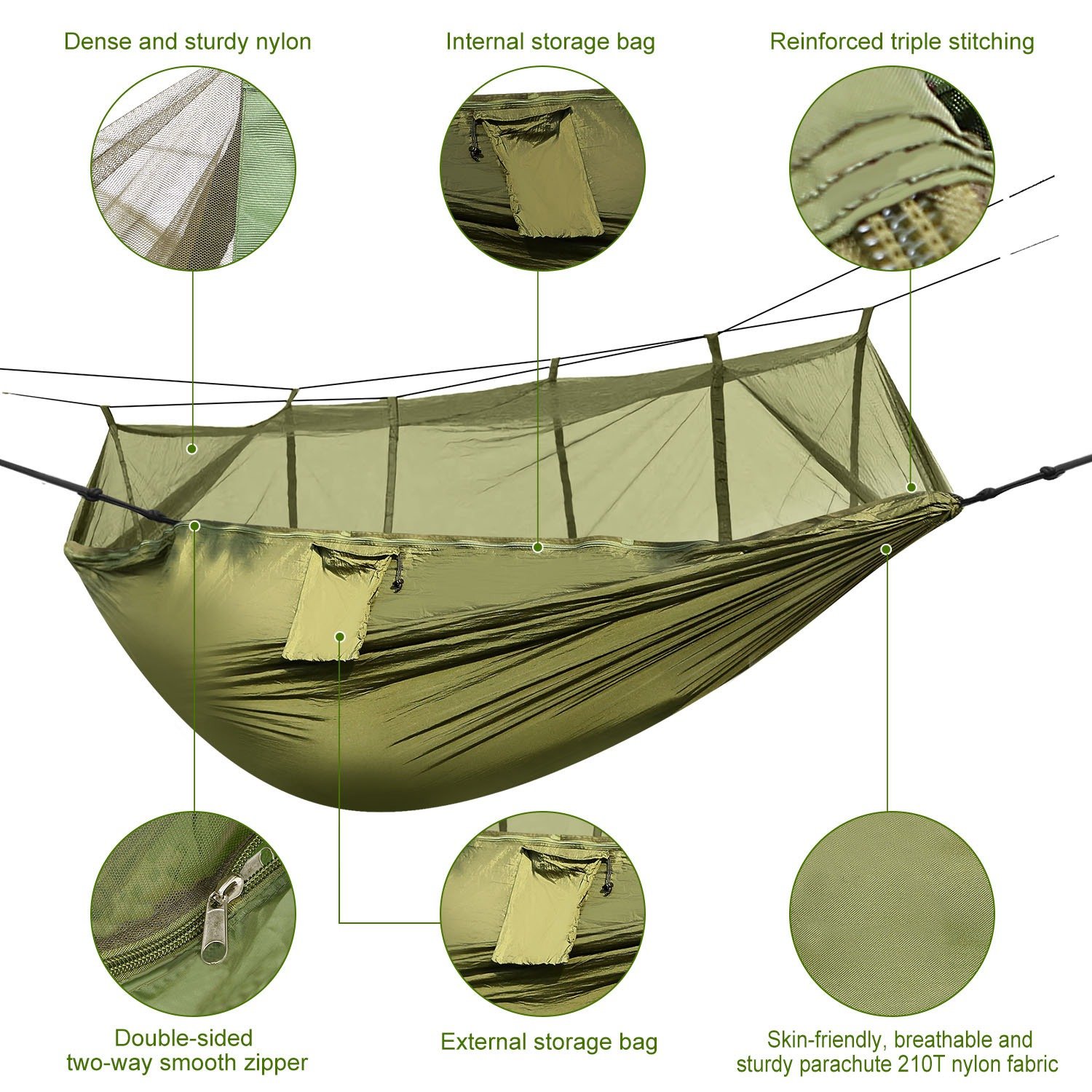 Dense and sturdy nylon

Internal storage bag

Reinforced triple stitching

Double-sided two-way smooth zipper

External storage bag

Skin-friendly, breathable and sturdy parachute 210T nylon fabric