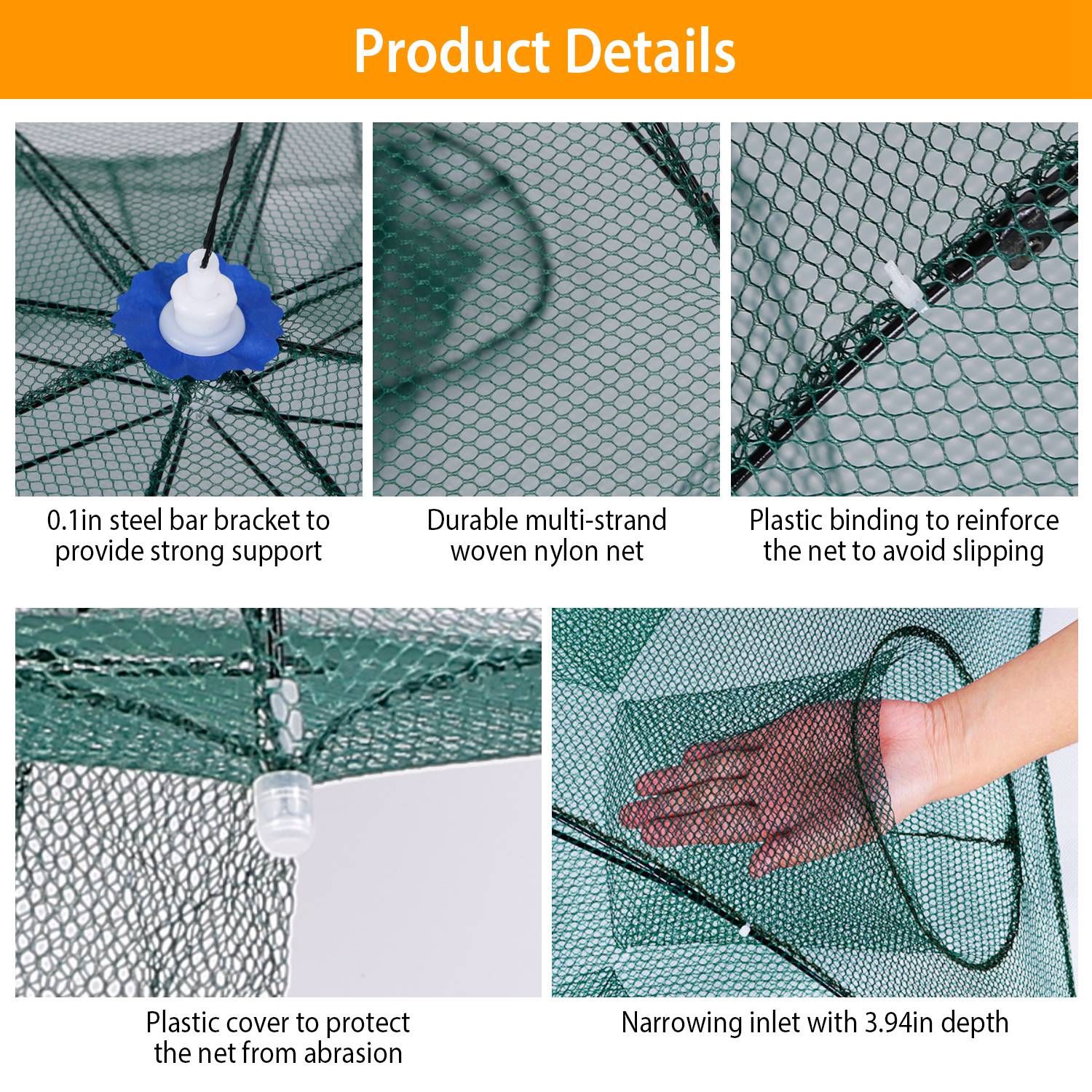 Product Details

0.1in steel bar bracket to provide strong support

Durable multi-strand woven nylon net

Plastic binding to reinforce the net to avoid slipping

Plastic cover to protect the net from abrasion

Narrowing inlet with 3.94in depth