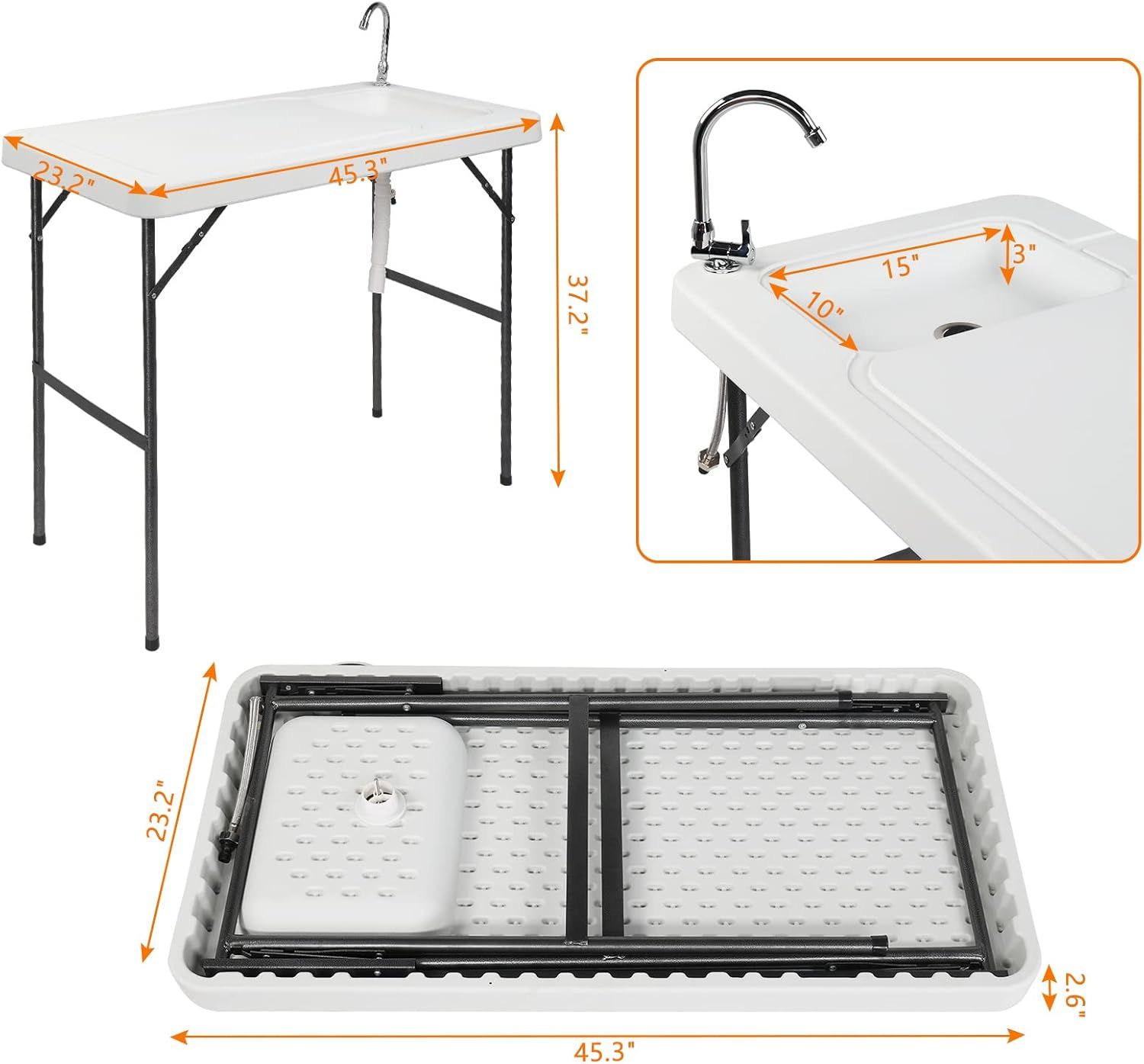 23.2"
45.3"
37.2"
15"
3"
10"
23.2"
2.6"
45.3"