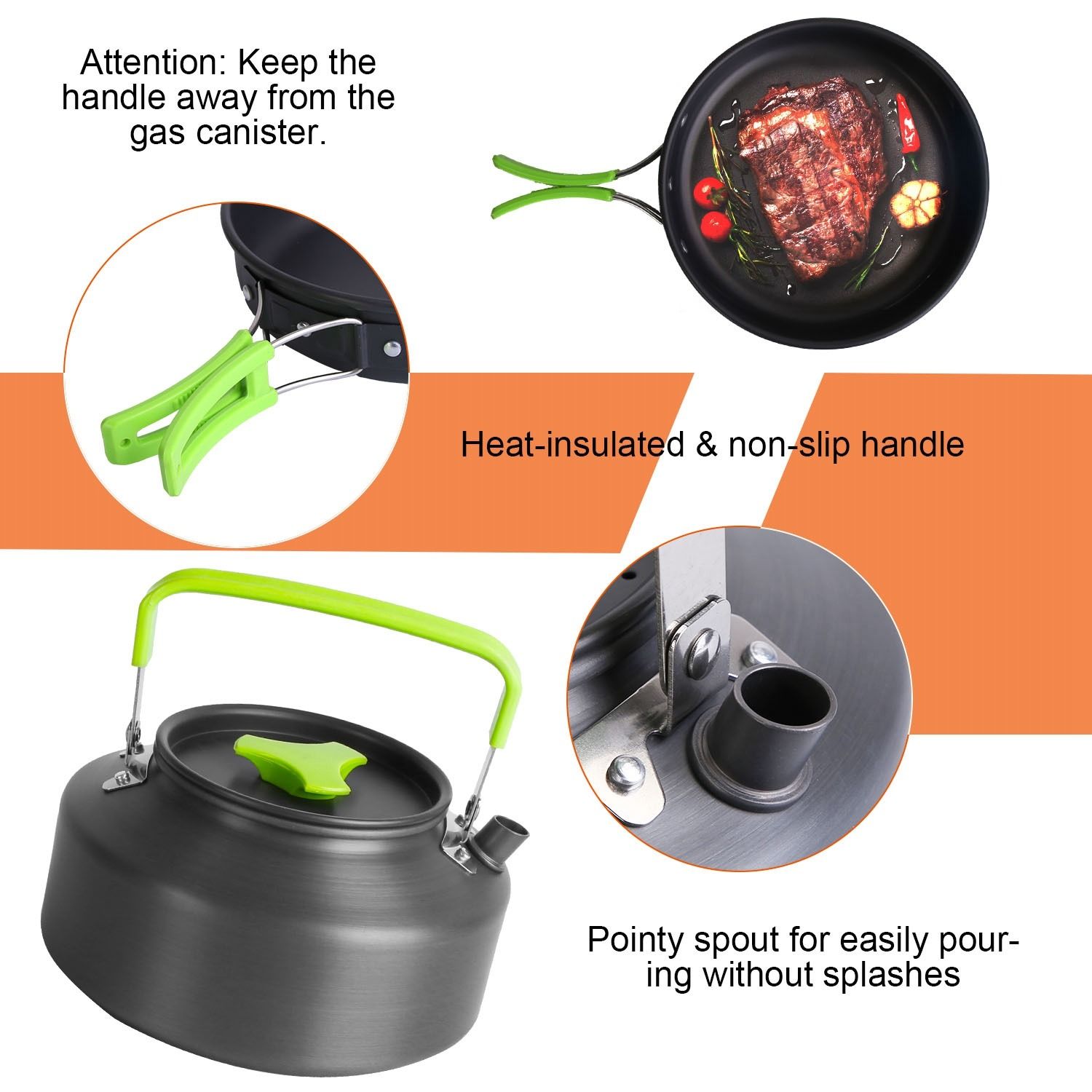 Attention: Keep the handle away from the gas canister.

Heat-insulated & non-slip handle

Pointy spout for easily pouring without splashes